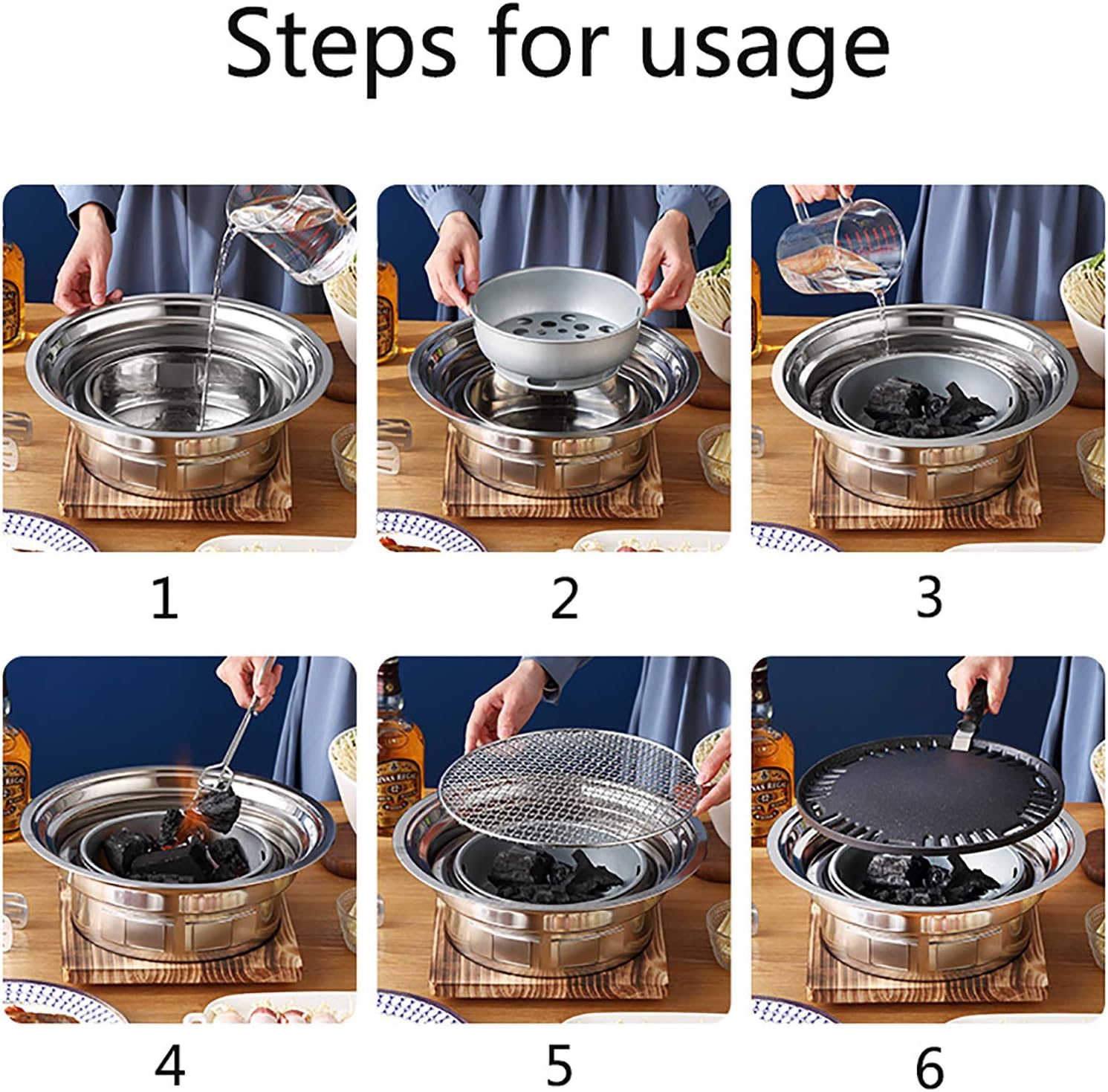 Steps for usage

1

2

3

4

5

6