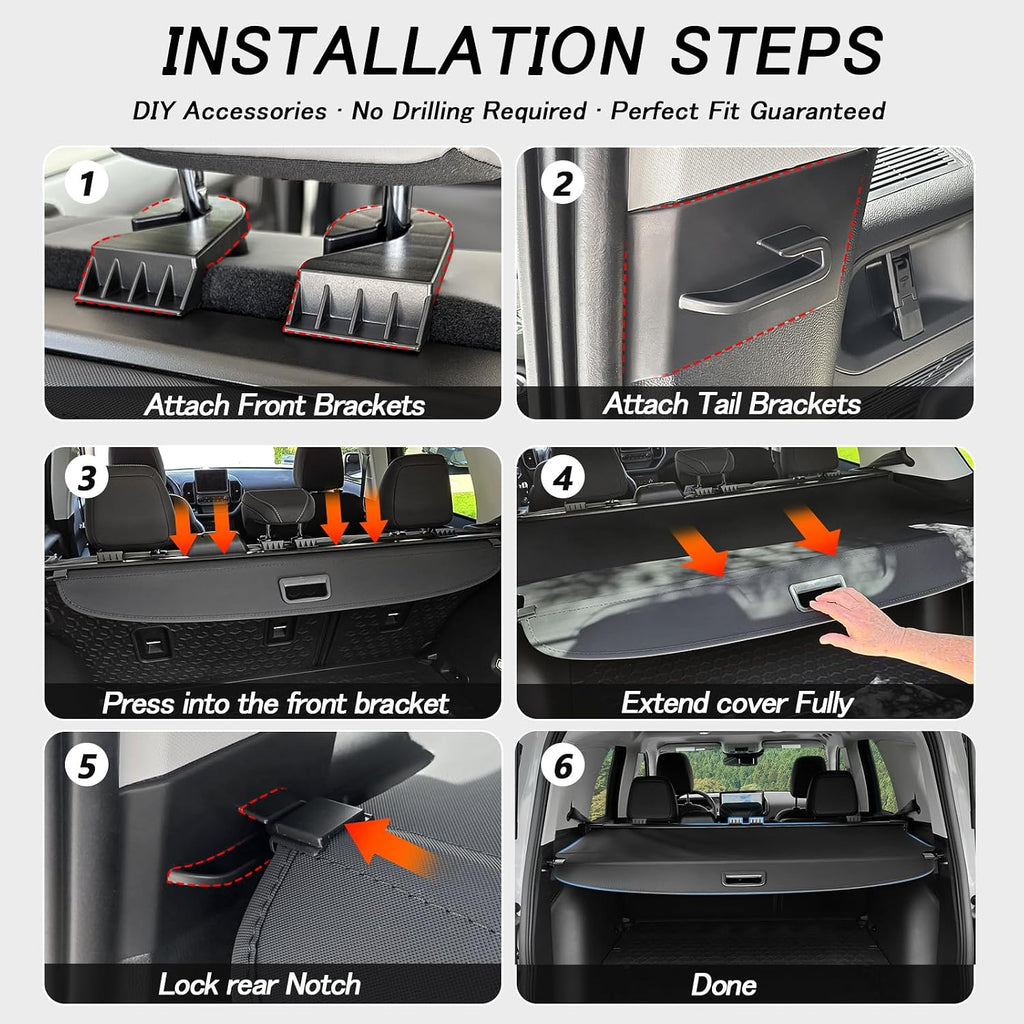 INSTALLATION STEPS

DIY Accessories · No Drilling Required · Perfect Fit Guaranteed

1
Attach Front Brackets

2
Attach Tail Brackets

3
Press into the front bracket

4
Extend cover Fully

5
Lock rear Notch

6
Done