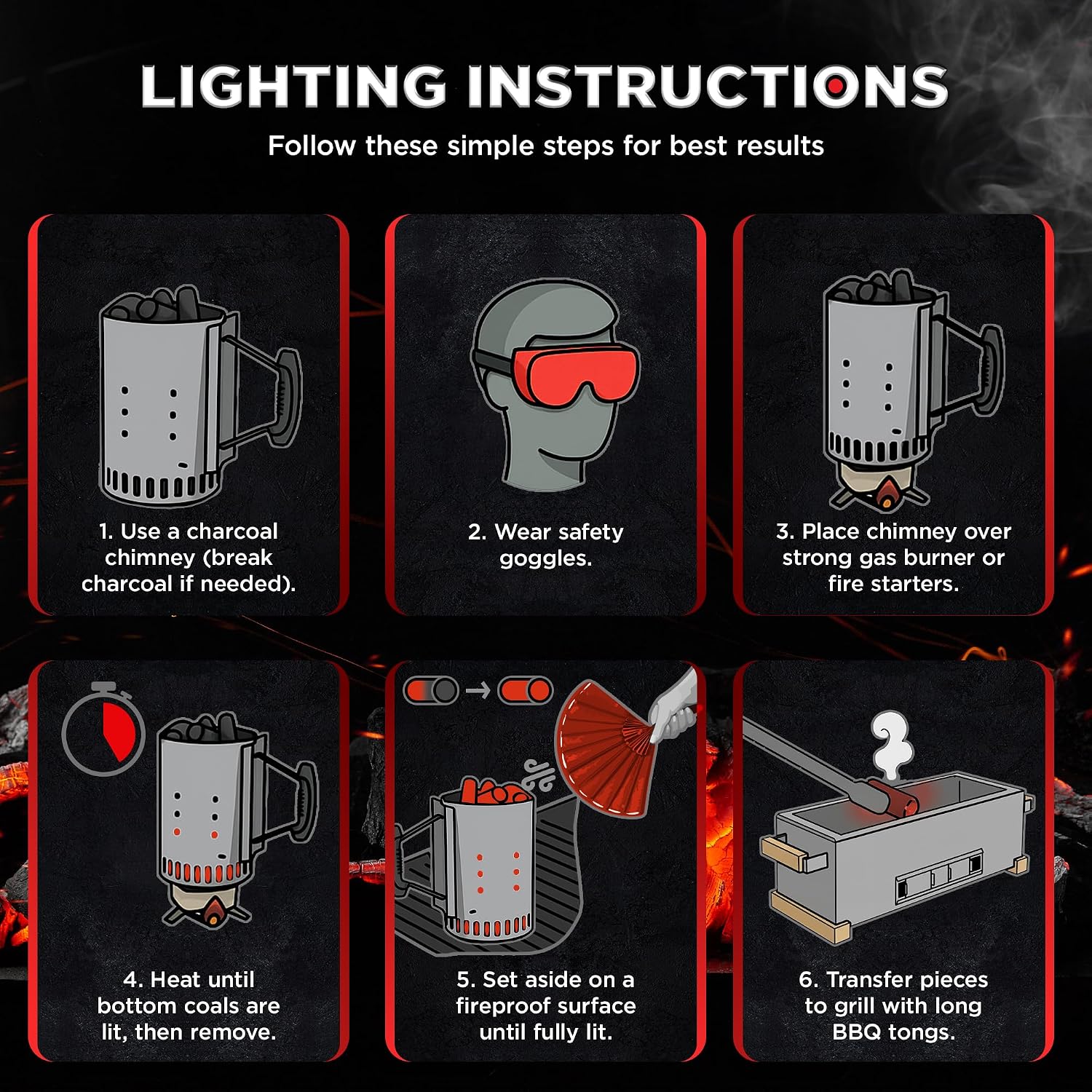 LIGHTING INSTRUCTIONS

Follow these simple steps for best results

1. Use a charcoal chimney (break charcoal if needed).

2. Wear safety goggles.

3. Place chimney over strong gas burner or fire starters.

4. Heat until bottom coals are lit, then remove.

5. Set aside on a fireproof surface until fully lit.

6. Transfer pieces to grill with long BBQ tongs.