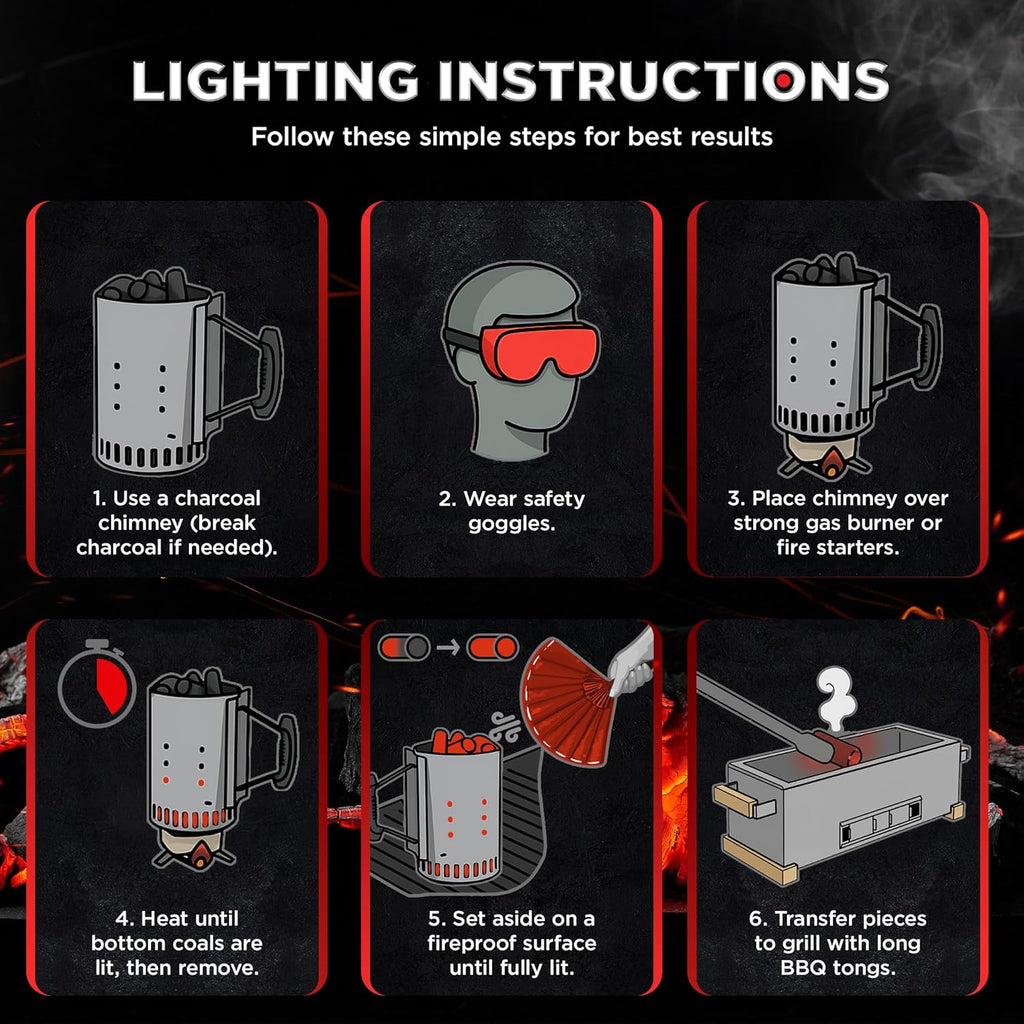 LIGHTING INSTRUCTIONS

Follow these simple steps for best results

1. Use a charcoal chimney (break charcoal if needed).

2. Wear safety goggles.

3. Place chimney over strong gas burner or fire starters.

4. Heat until bottom coals are lit, then remove.

5. Set aside on a fireproof surface until fully lit.

6. Transfer pieces to grill with long BBQ tongs.