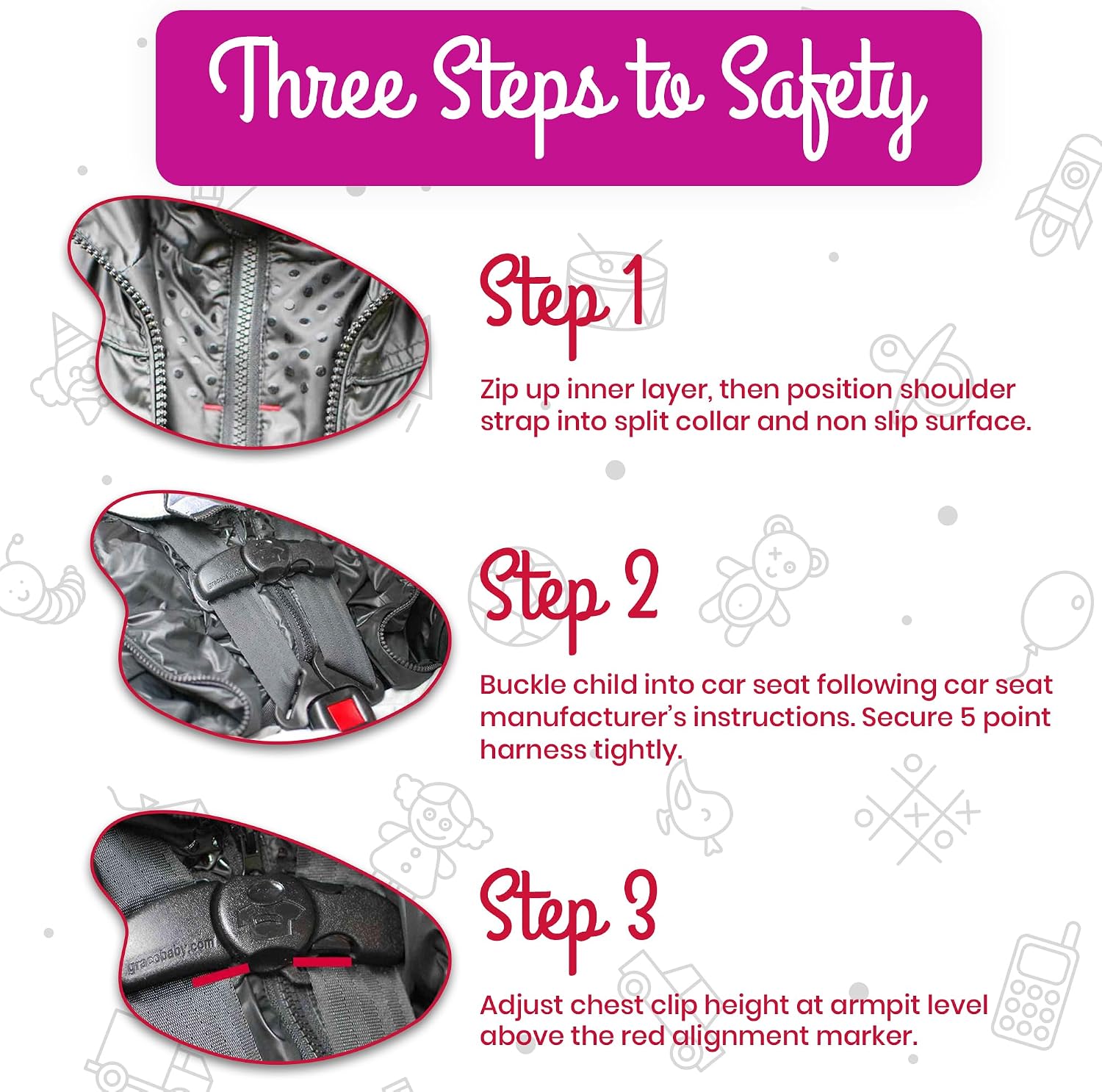 Three Steps to Safety

Step 1

Zip up inner layer, then position shoulder strap into split collar and non slip surface.

gracobaby.com

Step 2

Buckle child into car seat following car seat manufacturer's instructions. Secure 5 point harness tightly.

gracobaby.com

Step 3

Adjust chest clip height at armpit level above the red alignment marker.