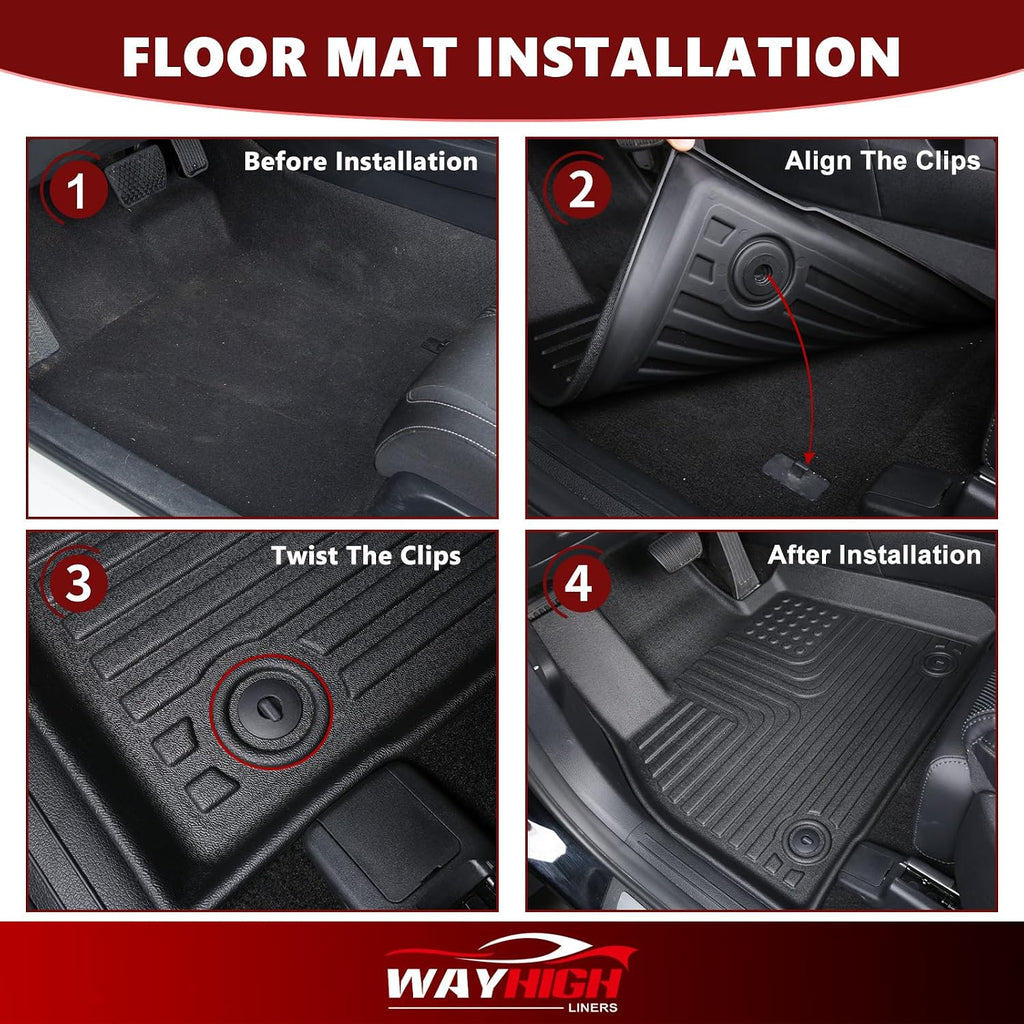 FLOOR MAT INSTALLATION

1
Before Installation

2
Align The Clips

3
Twist The Clips

4
After Installation

WAYHIGH
LINERS