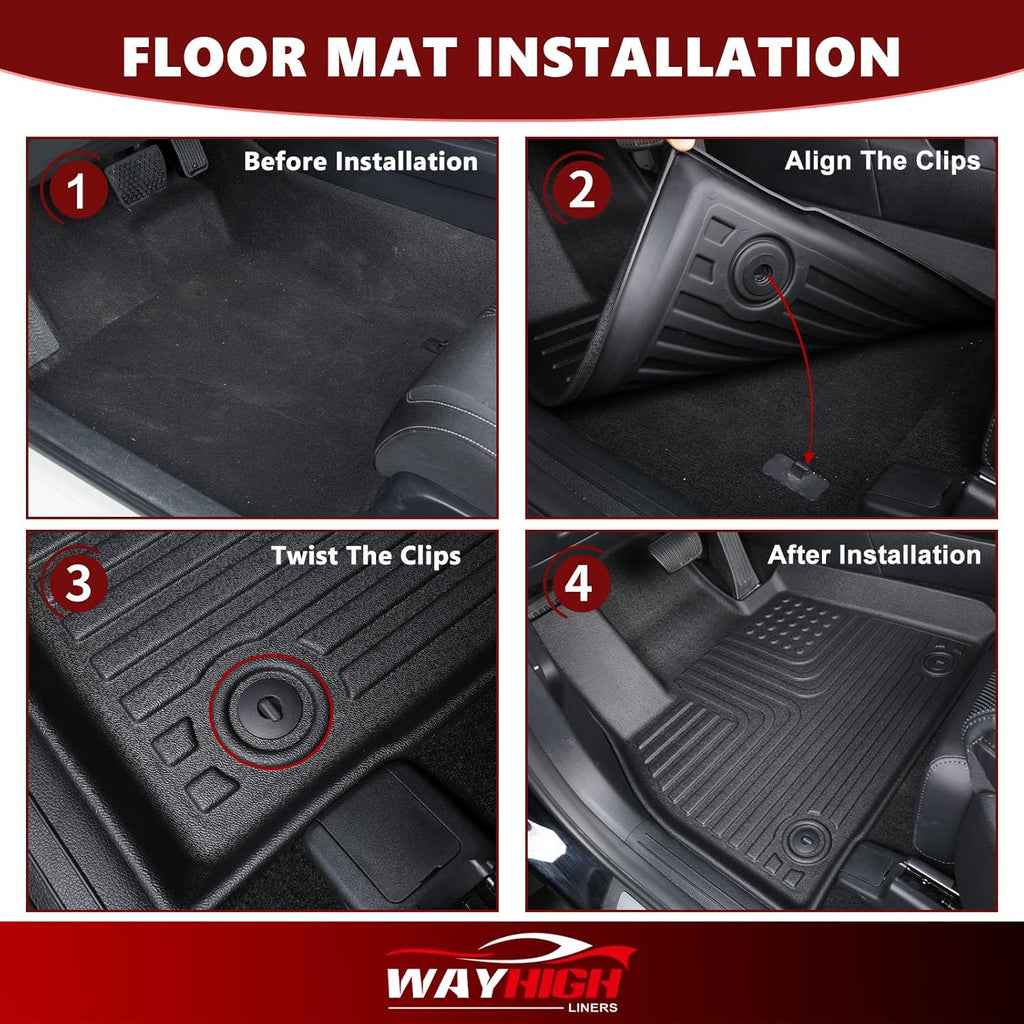 FLOOR MAT INSTALLATION

1
Before Installation

2
Align The Clips

3
Twist The Clips

4
After Installation

WAYHIGH
LINERS