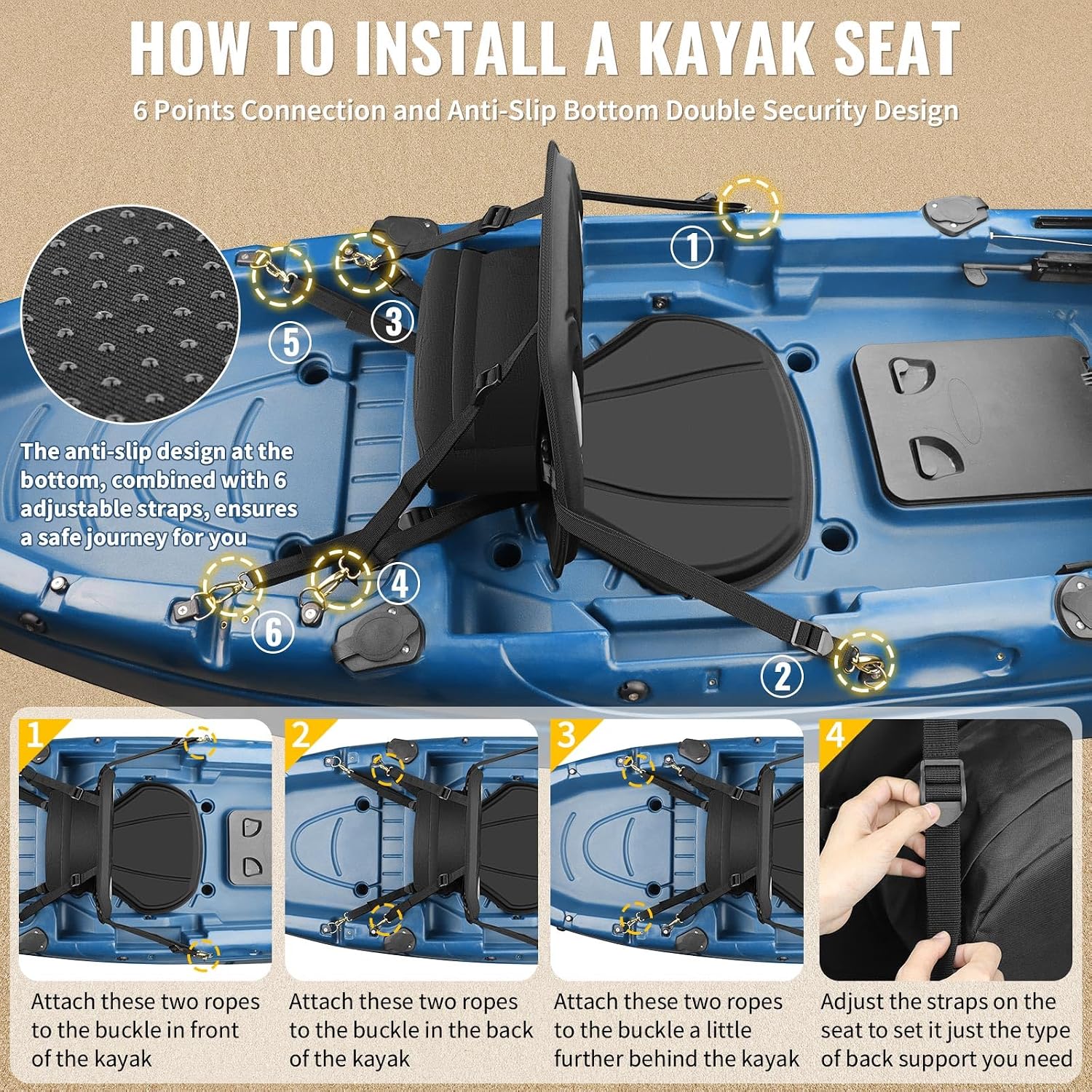 HOW TO INSTALL A KAYAK SEAT

6 Points Connection and Anti-Slip Bottom Double Security Design

1

3

5

The anti-slip design at the bottom, combined with 6 adjustable straps, ensures a safe journey for you

4

6

2

1

Attach these two ropes to the buckle in front of the kayak

2

Attach these two ropes to the buckle in the back of the kayak

3

Attach these two ropes to the buckle a little further behind the kayak

4

Adjust the straps on the seat to set it just the type of back support you need