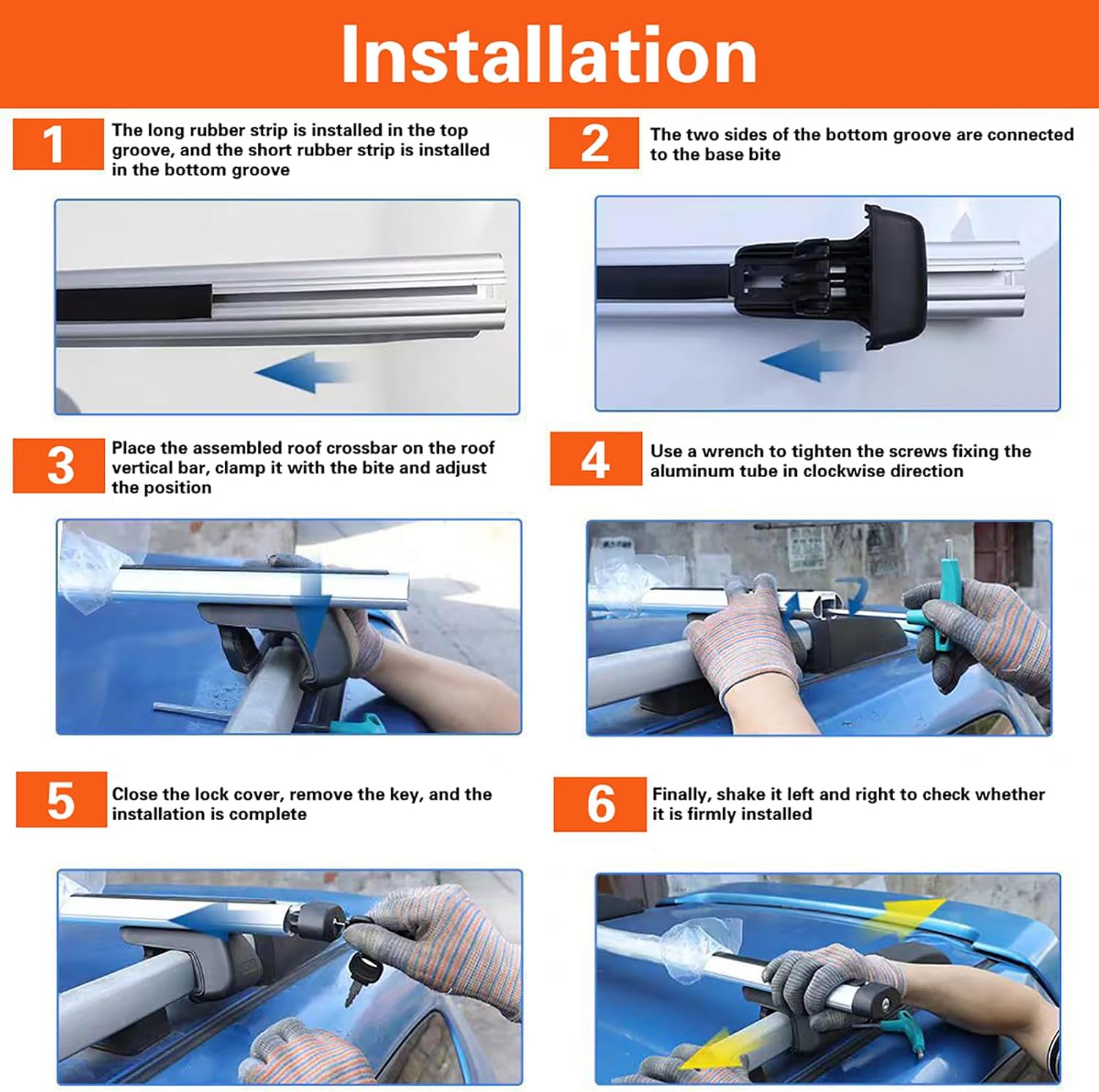 Installation

1 The long rubber strip is installed in the top groove, and the short rubber strip is installed in the bottom groove

2 The two sides of the bottom groove are connected to the base bite

3 Place the assembled roof crossbar on the roof vertical bar, clamp it with the bite and adjust the position

4 Use a wrench to tighten the screws fixing the aluminum tube in clockwise direction

5 Close the lock cover, remove the key, and the installation is complete

6 Finally, shake it left and right to check whether it is firmly installed