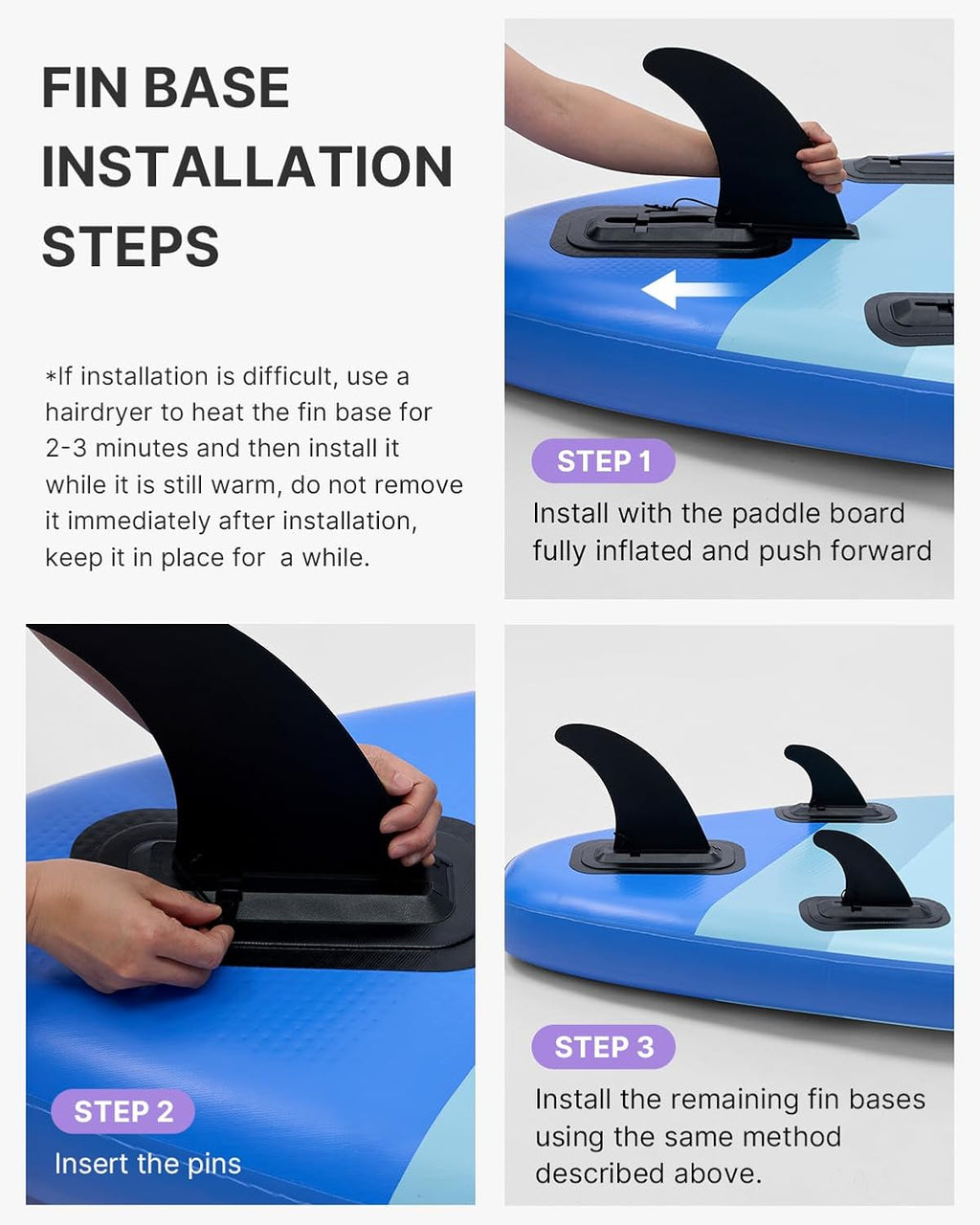 FIN BASE INSTALLATION STEPS

*If installation is difficult, use a hairdryer to heat the fin base for 2-3 minutes and then install it while it is still warm, do not remove it immediately after installation, keep it in place for  a while.

STEP 1
Install with the paddle board fully inflated and push forward

STEP 2
Insert the pins

STEP 3
Install the remaining fin bases using the same method described above.