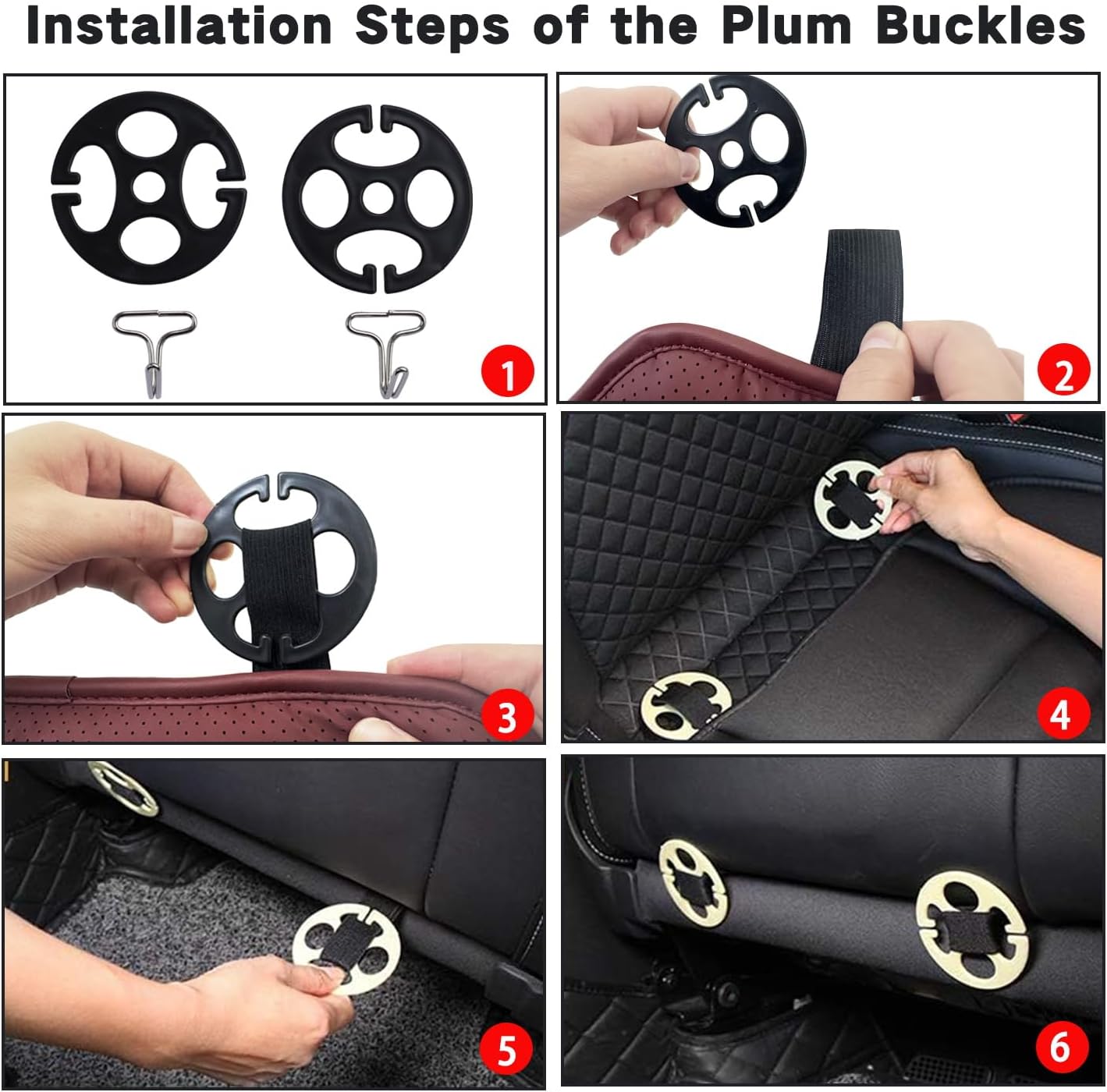 Installation Steps of the Plum Buckles

1

2

3

4

5

6