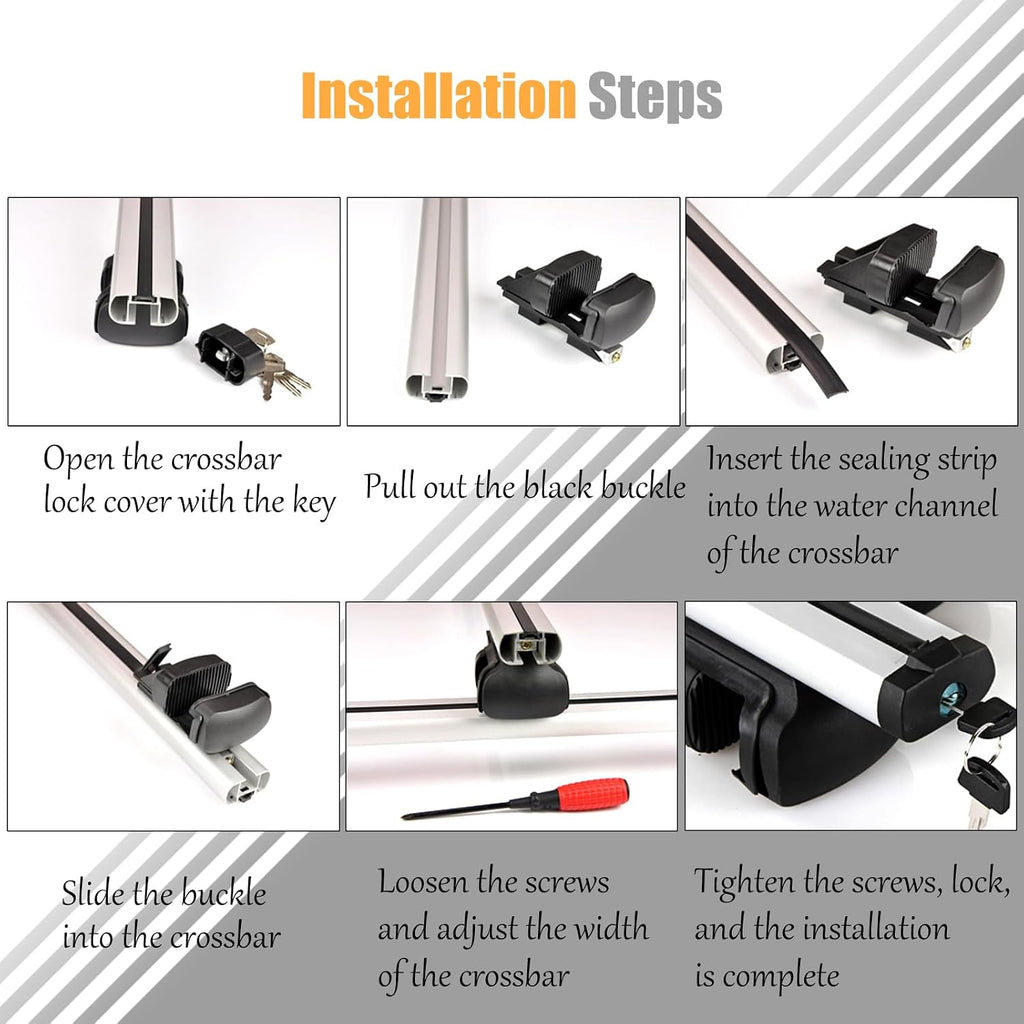 Installation Steps

Open the crossbar lock cover with the key

Pull out the black buckle

Insert the sealing strip into the water channel of the crossbar

Slide the buckle into the crossbar

Loosen the screws and adjust the width of the crossbar

Tighten the screws, lock, and the installation is complete