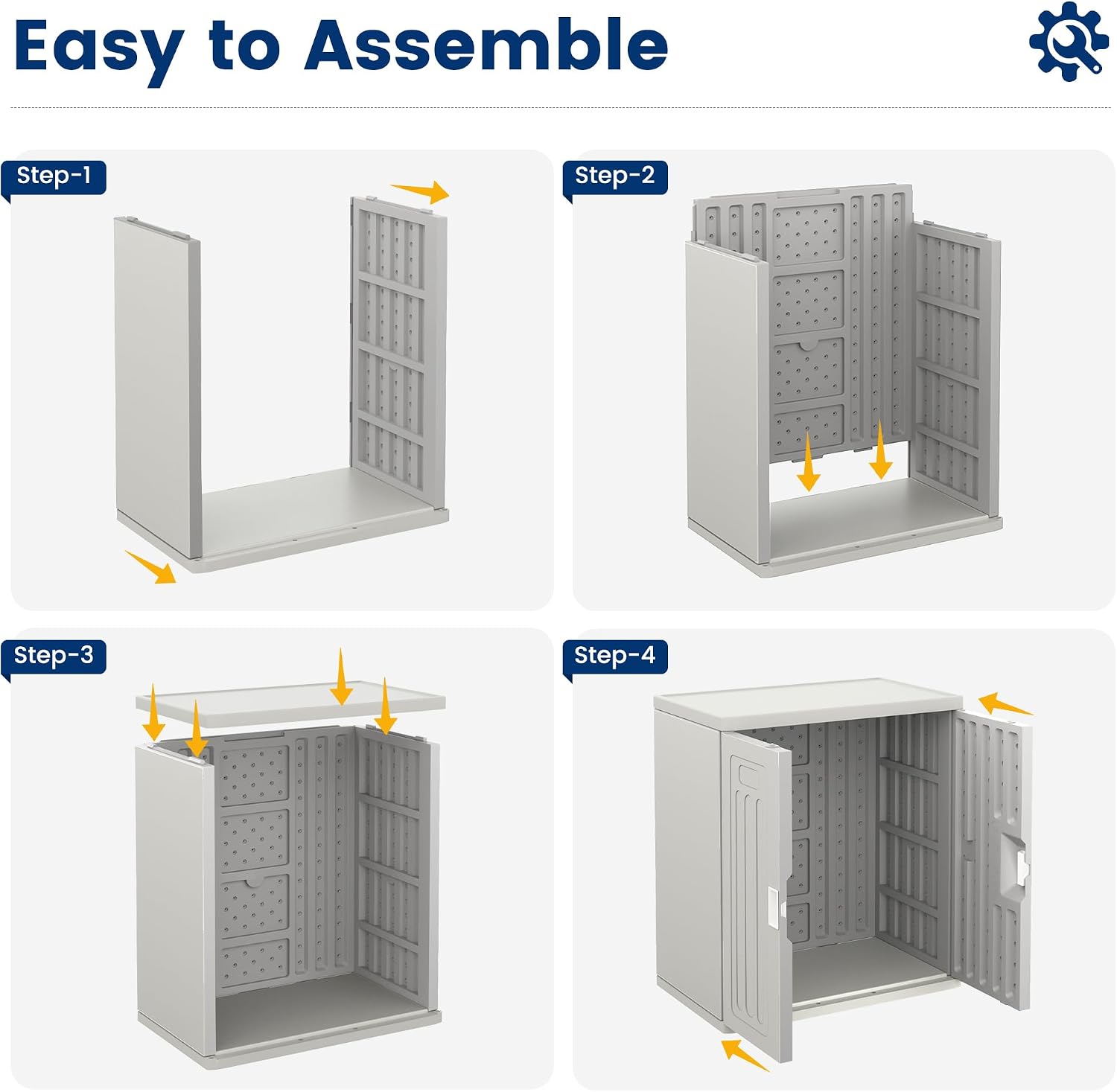 Easy to Assemble

Step-1

Step-2

Step-3

Step-4