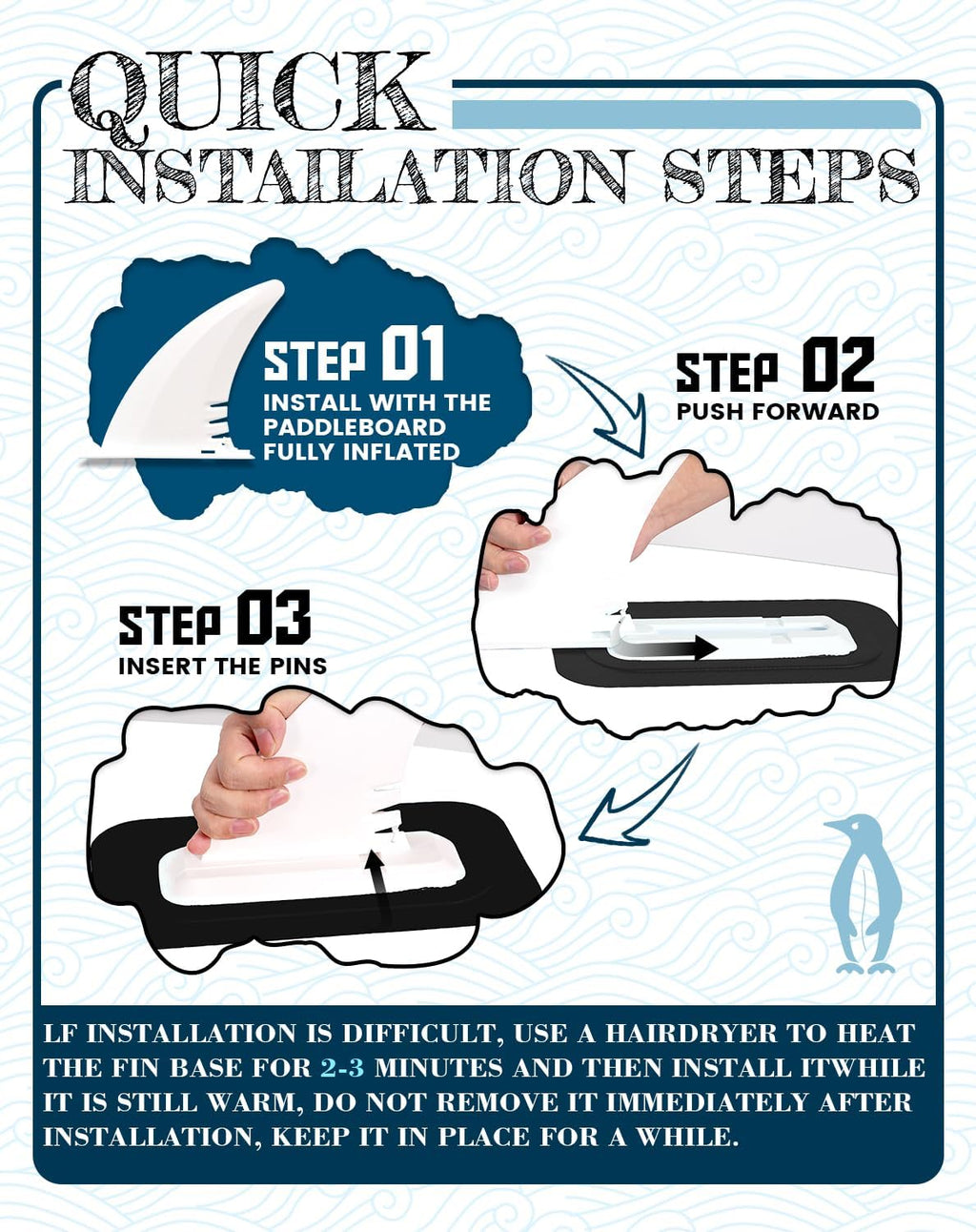 QUICK INSTALLATION STEPS

STEP 01
INSTALL WITH THE PADDLEBOARD FULLY INFLATED

STEP 02
PUSH FORWARD

STEP 03
INSERT THE PINS

LF INSTALLATION IS DIFFICULT, USE A HAIRDRYER TO HEAT THE FIN BASE FOR 2-3 MINUTES AND THEN INSTALL ITWHILE IT IS STILL WARM, DO NOT REMOVE IT IMMEDIATELY AFTER INSTALLATION, KEEP IT IN PLACE FOR A WHILE.