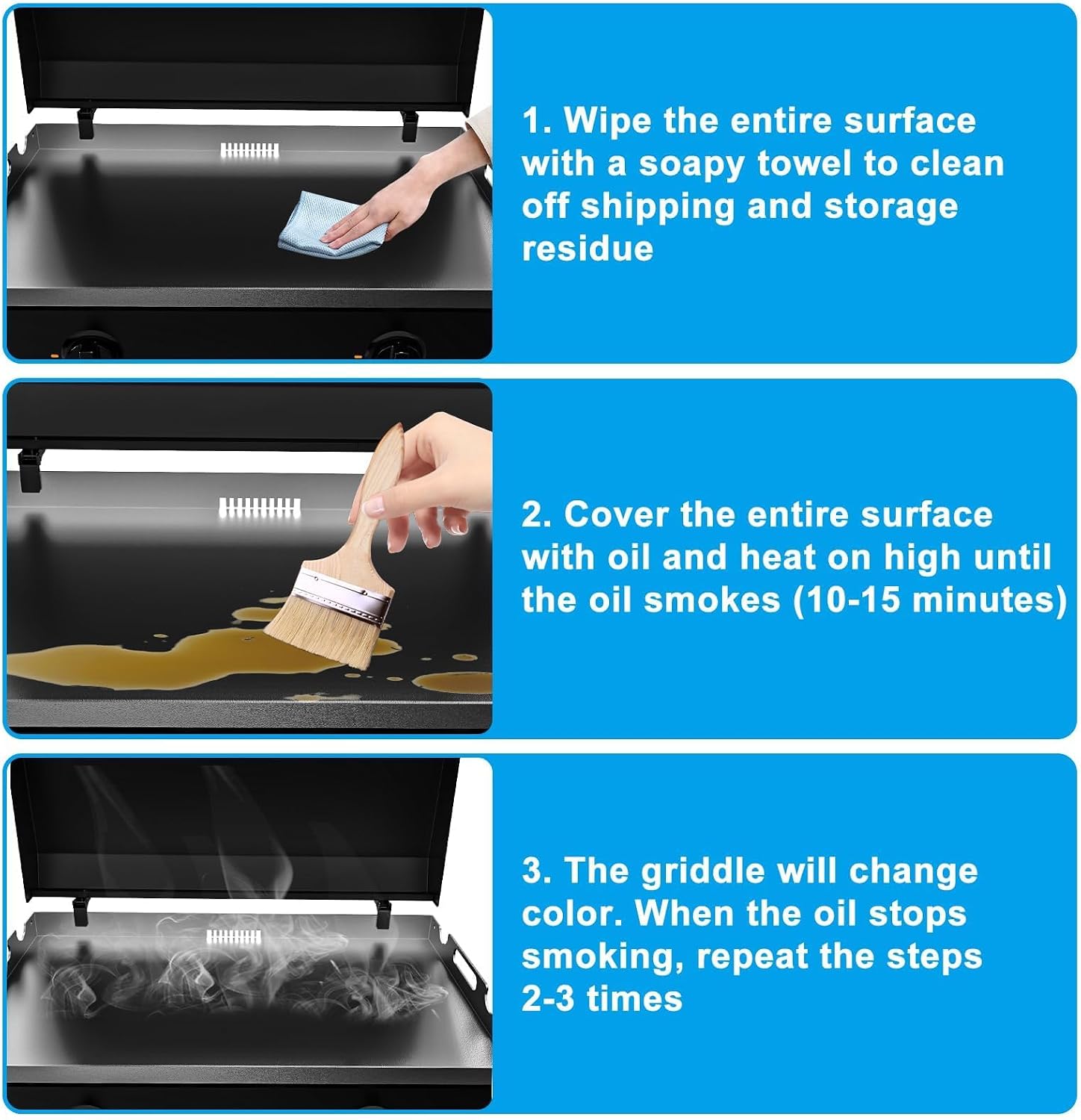 1. Wipe the entire surface with a soapy towel to clean off shipping and storage residue

2. Cover the entire surface with oil and heat on high until the oil smokes (10-15 minutes)

3. The griddle will change color. When the oil stops smoking, repeat the steps 2-3 times