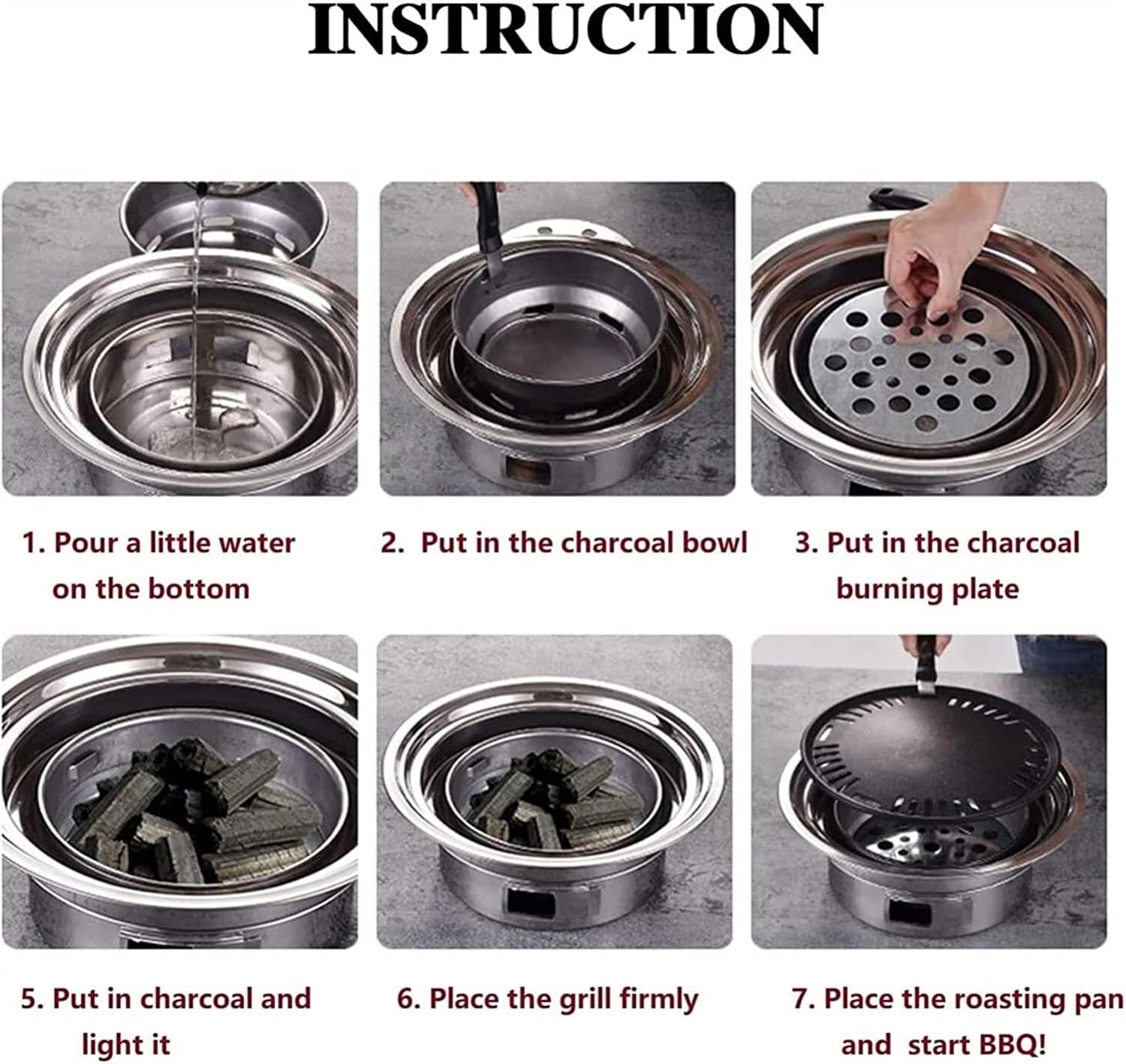 INSTRUCTION

1. Pour a little water on the bottom

2. Put in the charcoal bowl

3. Put in the charcoal burning plate

5. Put in charcoal and light it

6. Place the grill firmly

7. Place the roasting pan and start BBQ!