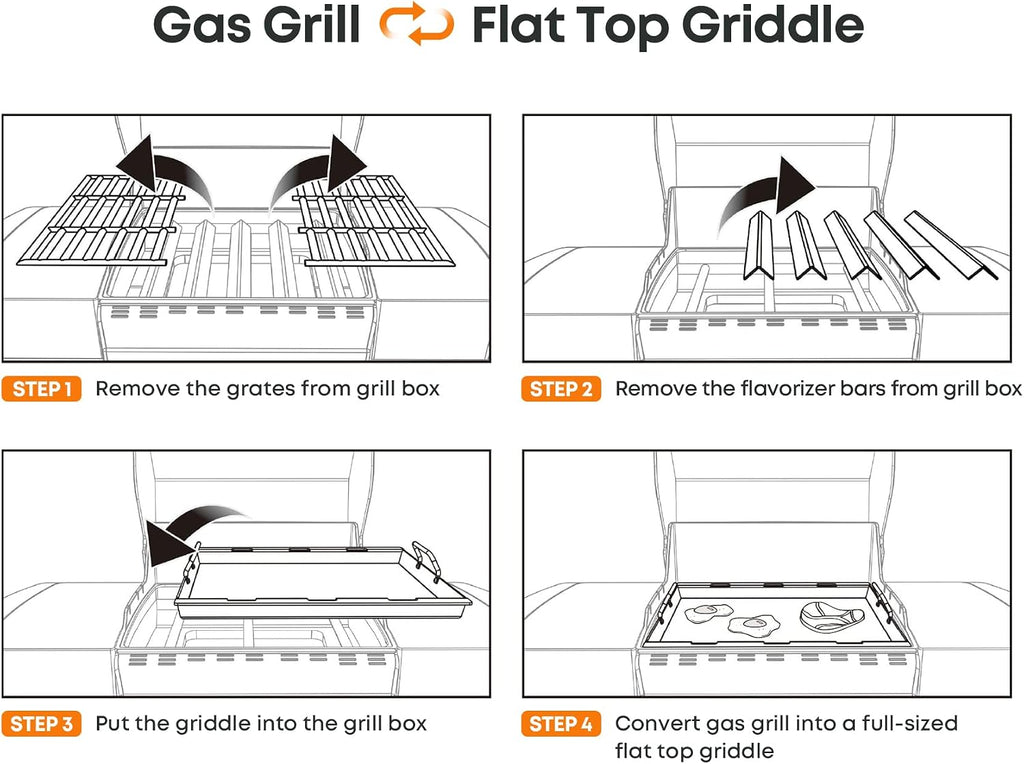 Gas Grill Flat Top Griddle

STEP 1 Remove the grates from grill box

STEP 2 Remove the flavorizer bars from grill box

STEP 3 Put the griddle into the grill box

STEP 4 Convert gas grill into a full-sized flat top griddle