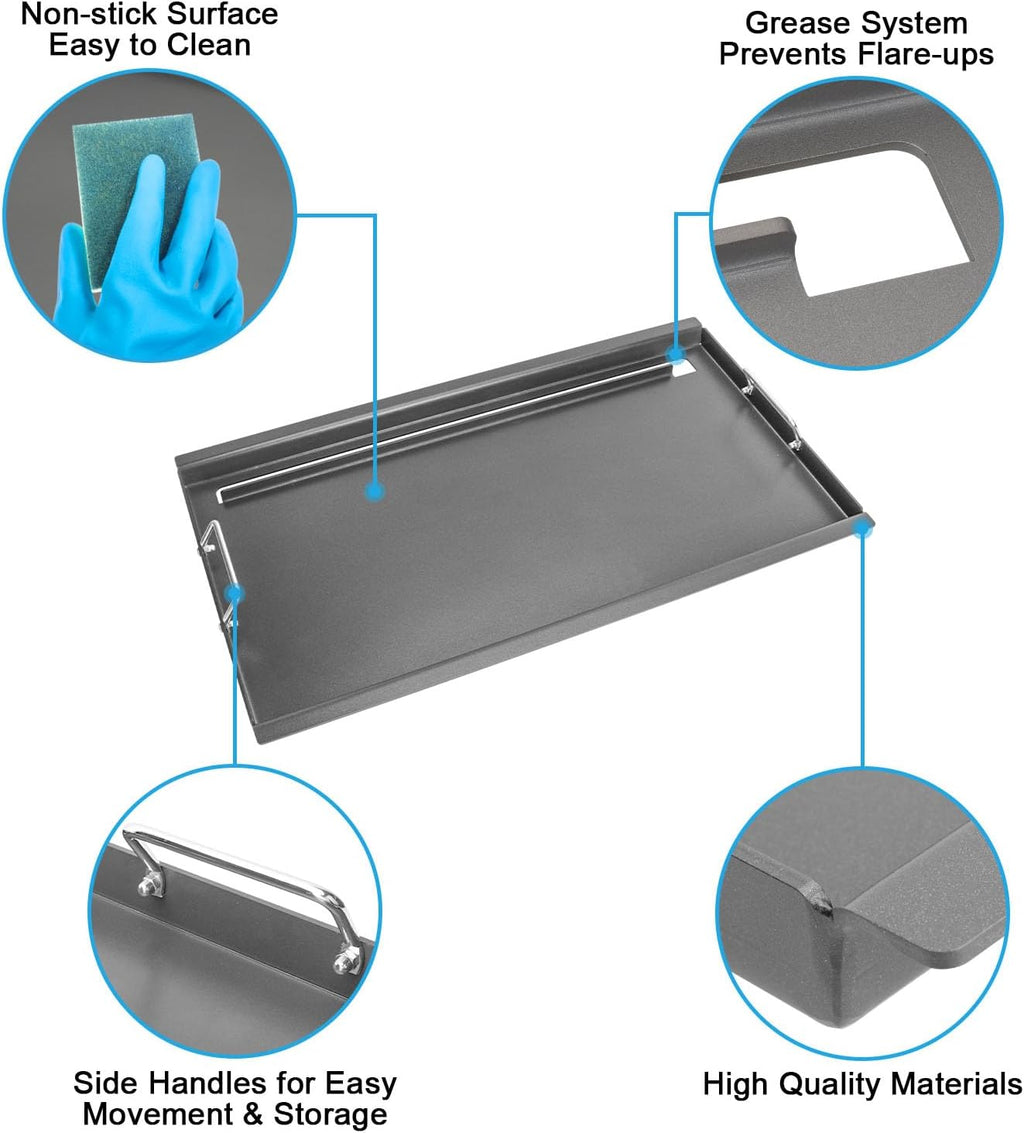 Non-stick Surface
Easy to Clean

Grease System
Prevents Flare-ups

Side Handles for Easy
Movement & Storage

High Quality Materials