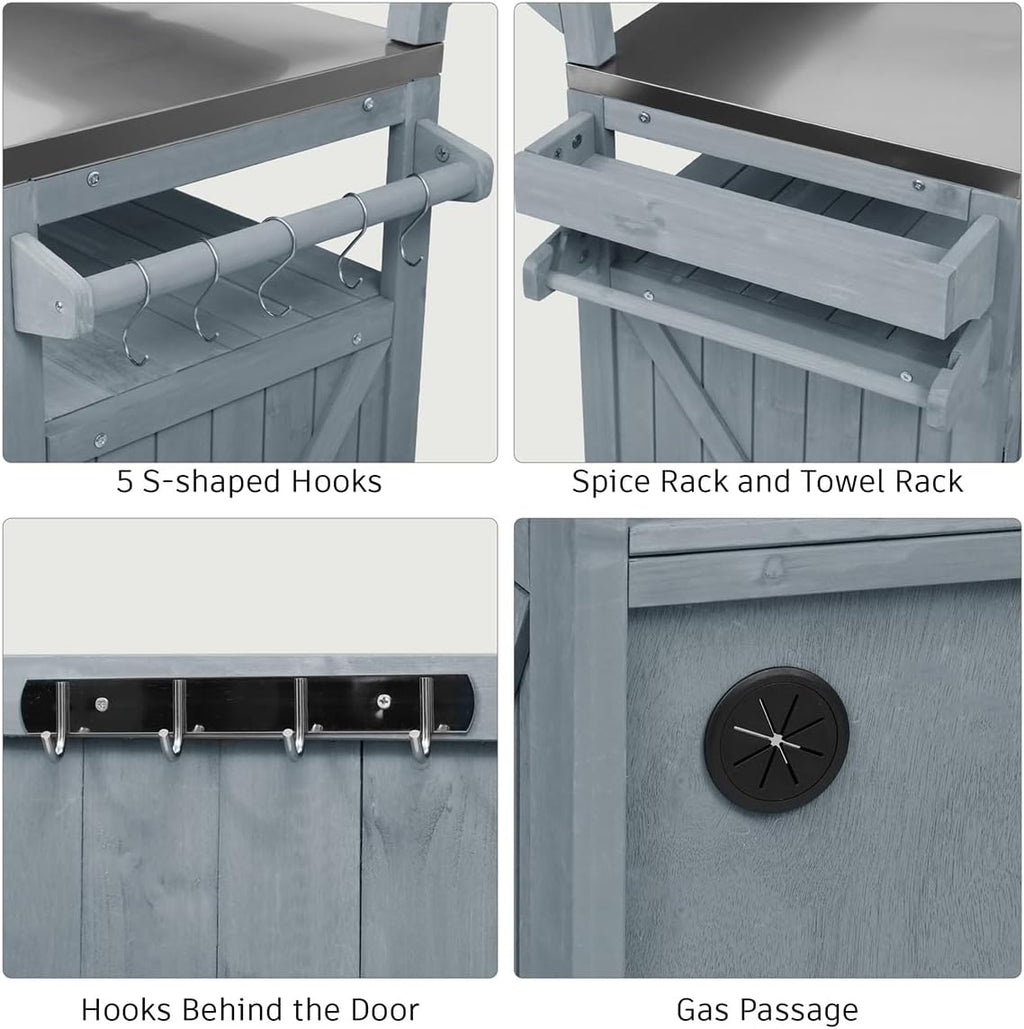 5 S-shaped Hooks

Spice Rack and Towel Rack

Hooks Behind the Door

Gas Passage